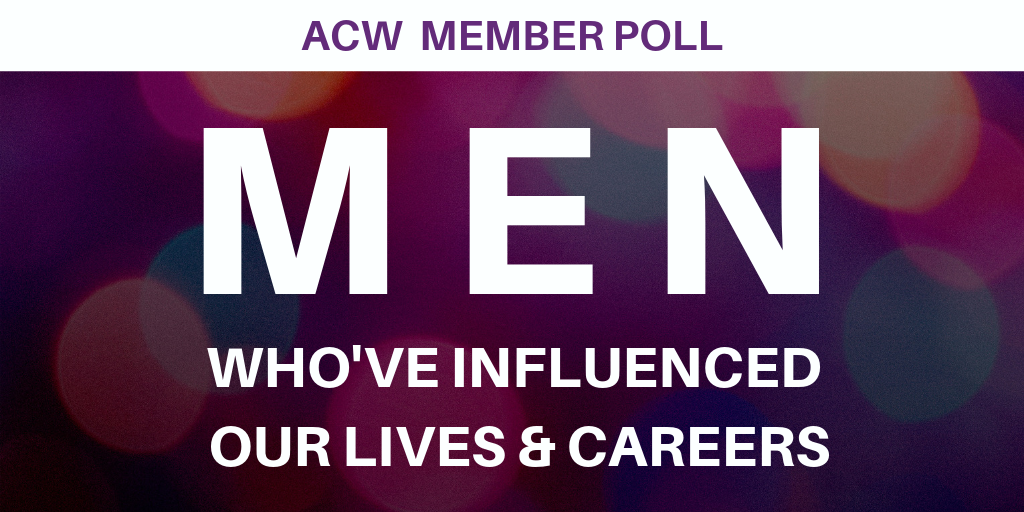 ACW MEMBER POLL

MEN

WHO'VE INFLUENCED OUR LIVES & CAREERS